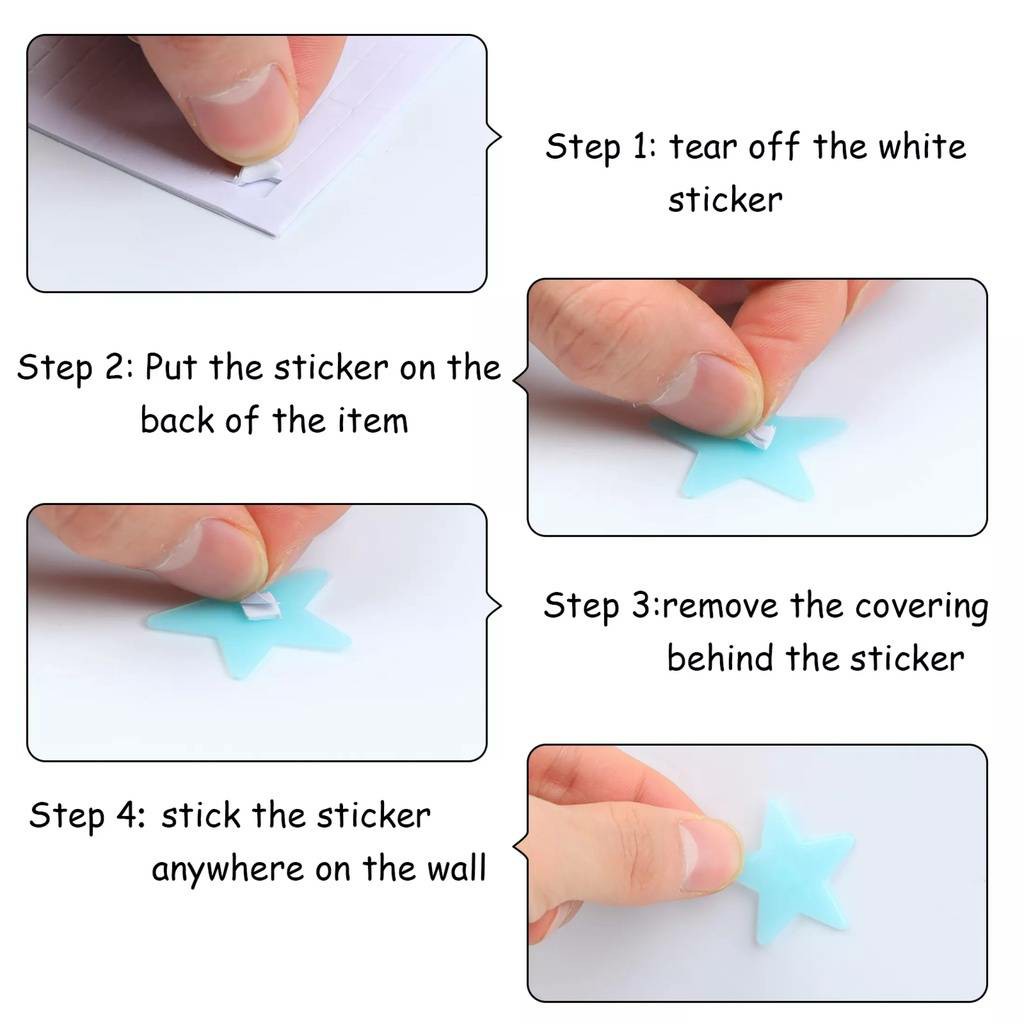 Step 1: tear off the white sticker

Step 2: Put the sticker on the back of the item

Step 3:remove the covering behind the sticker

Step 4: stick the sticker anywhere on the wall